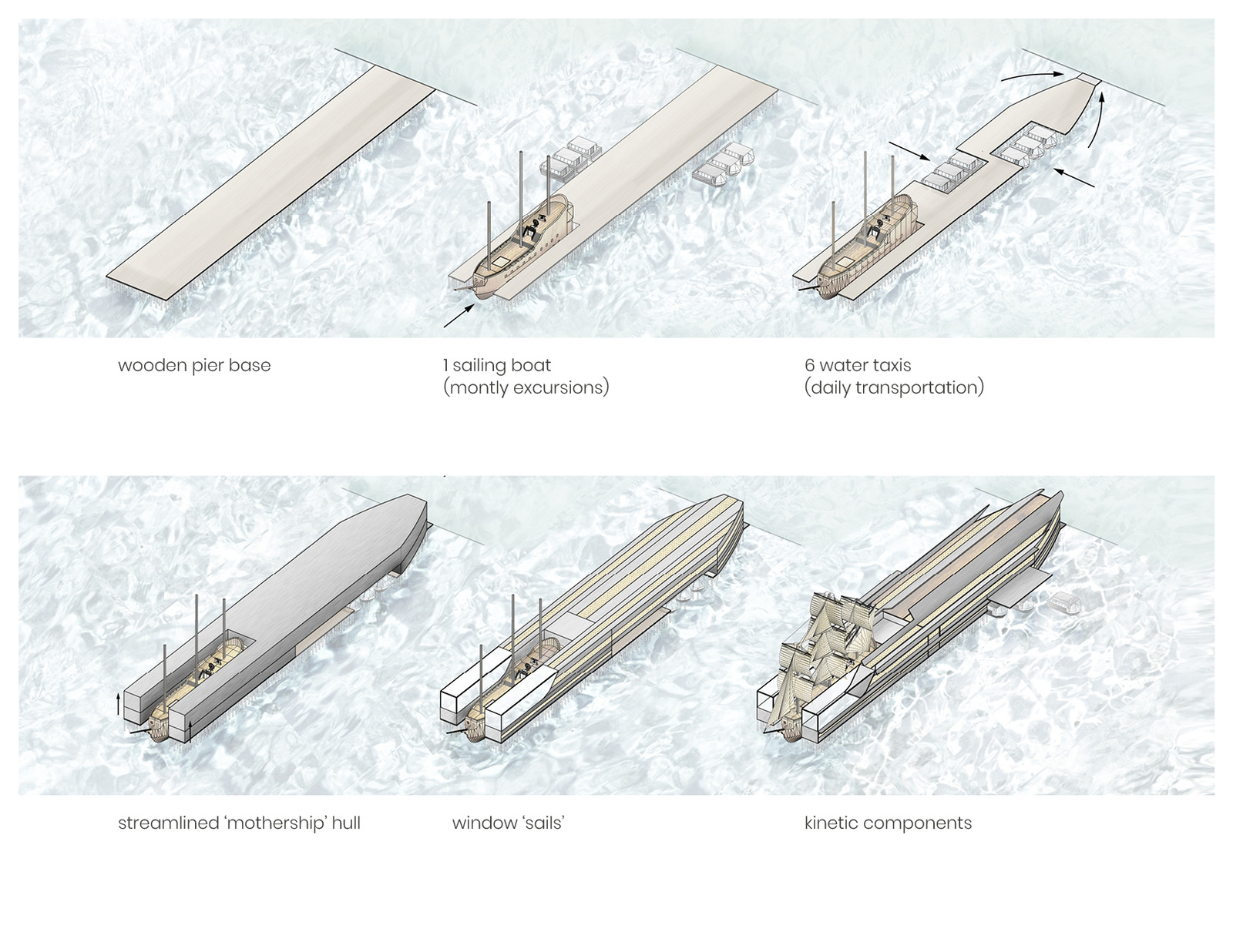 wooden pier base

1 sailing boat
(montly excursions)

6 water taxis
(daily transportation)

streamlined 'mothership' hull

window 'sails'

kinetic components